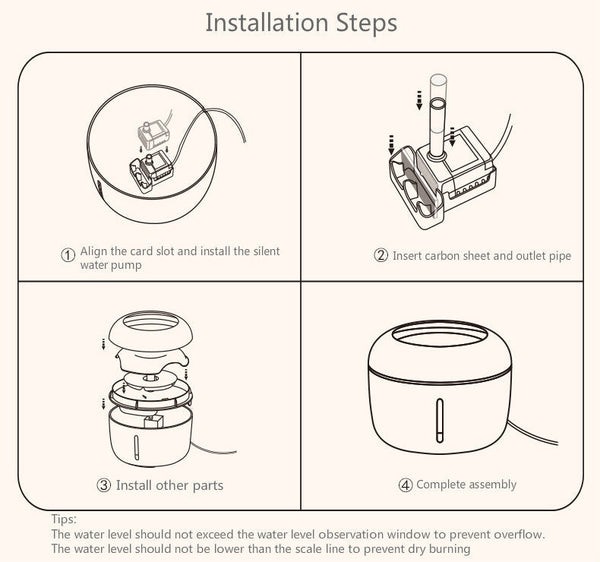 Installation Steps

① Align the card slot and install the silent water pump

② Insert carbon sheet and outlet pipe

③ Install other parts

④ Complete assembly

Tips:
The water level should not exceed the water level observation window to prevent overflow.
The water level should not be lower than the scale line to prevent dry burning