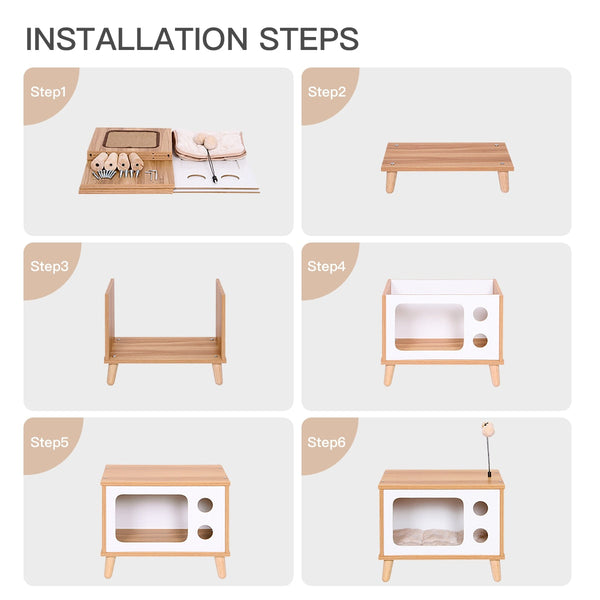 INSTALLATION STEPS

Step1

Step2

Step3

Step4

Step5

Step6