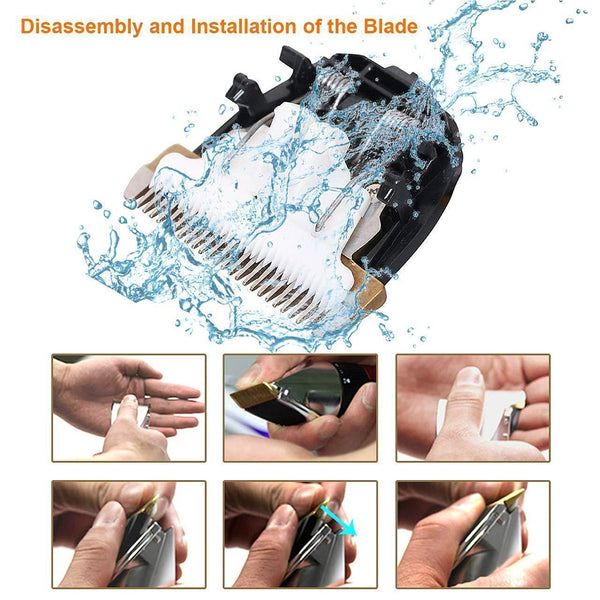 Disassembly and Installation of the Blade